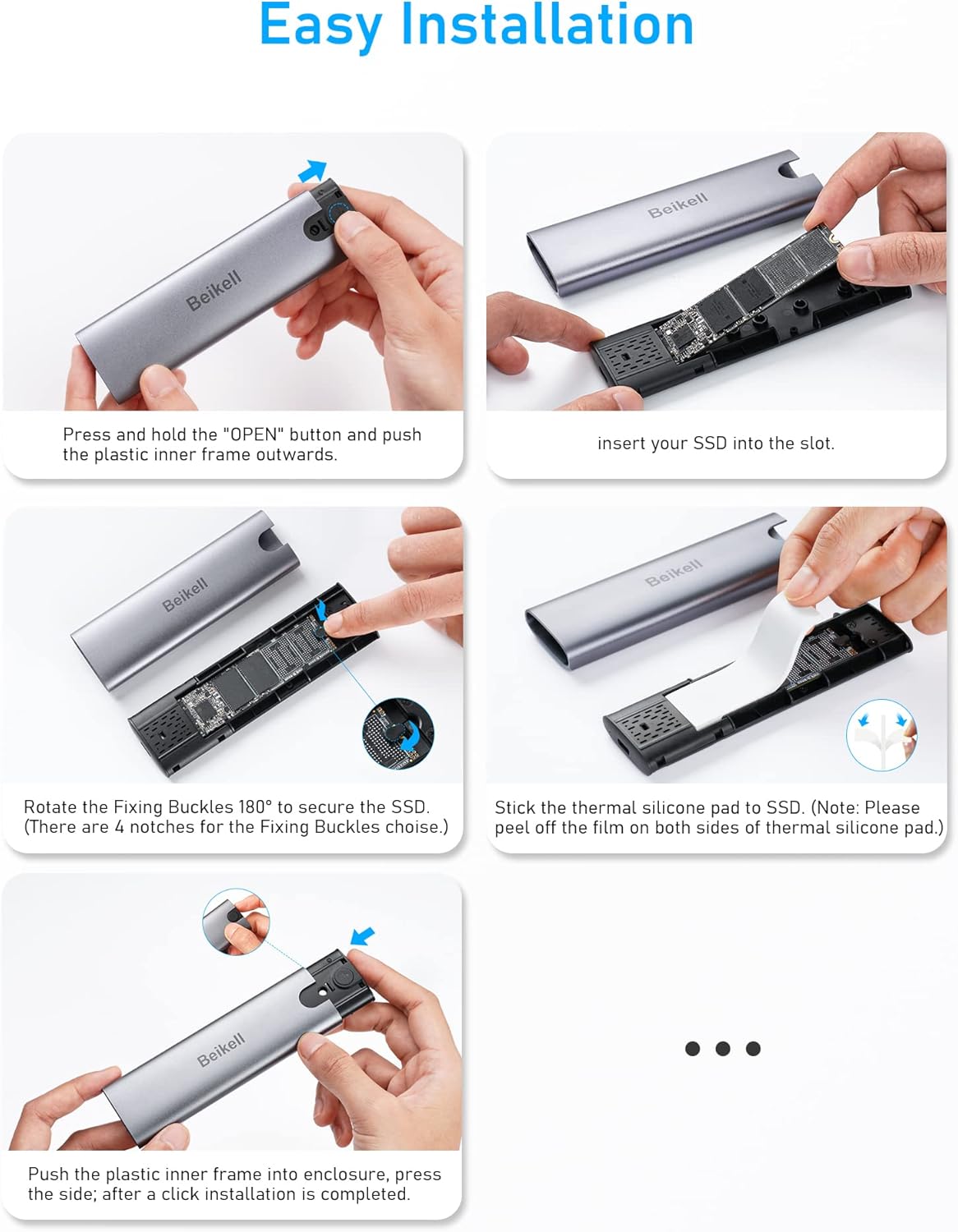 Easy Installation

Beikell

Press and hold the "OPEN" button and push the plastic inner frame outwards.

Beikell

insert your SSD into the slot.

Beikell

Rotate the Fixing Buckles 180° to secure the SSD. (There are 4 notches for the Fixing Buckles choise.)

Beikell

Stick the thermal silicone pad to SSD. (Note: Please peel off the film on both sides of thermal silicone pad.)

Beikell

Push the plastic inner frame into enclosure, press the side; after a click installation is completed.